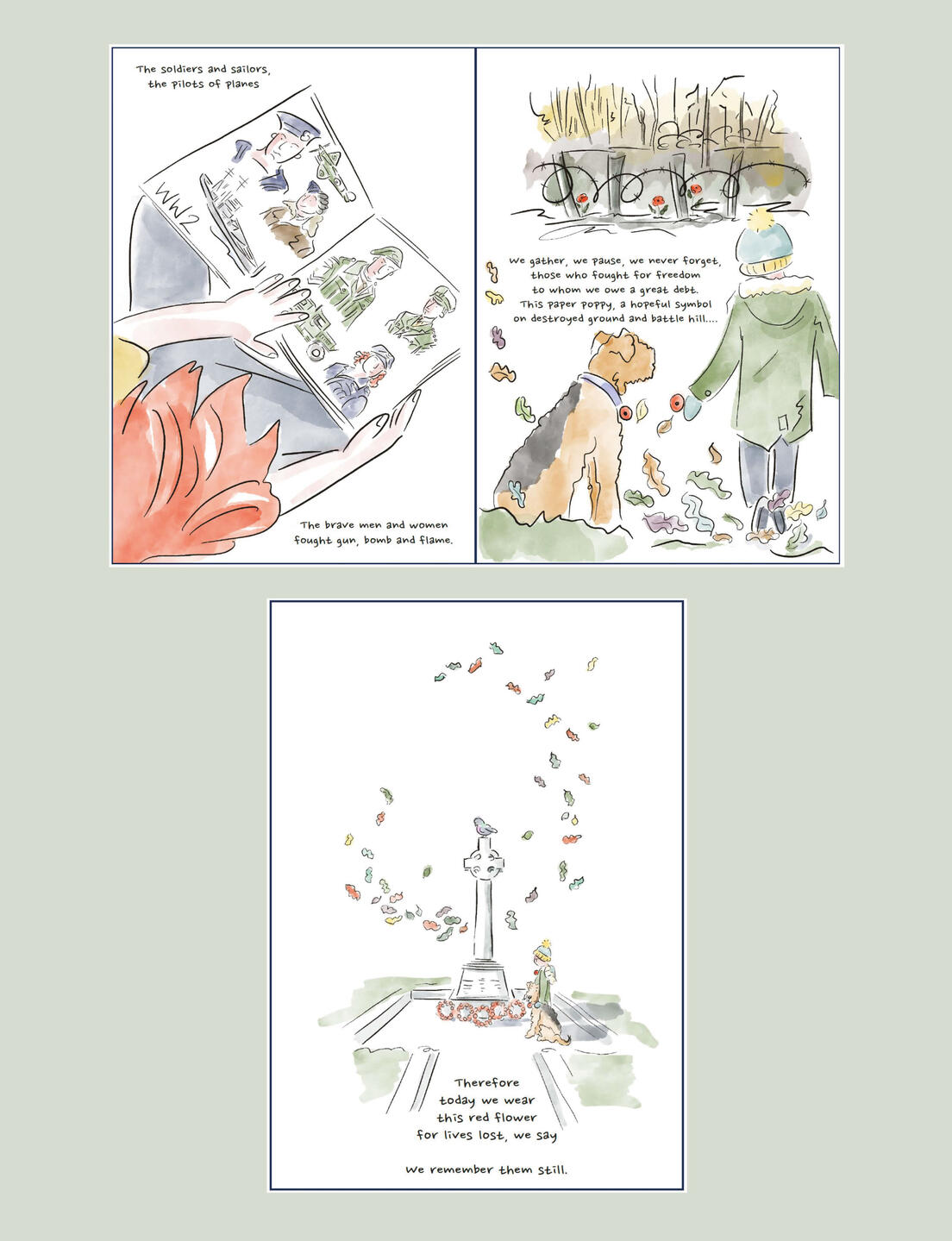 The soldiers and sailors,
the pilots of planes

WW2

The brave men and women
fought gun, bomb and flame.

We gather, we pause, we never forget,
those who fought for freedom
to whom we owe a great debt.
This paper poppy, a hopeful symbol
on destroyed ground and battle hill....

Therefore
today we wear
this red flower
for lives lost, we say

We remember them still.